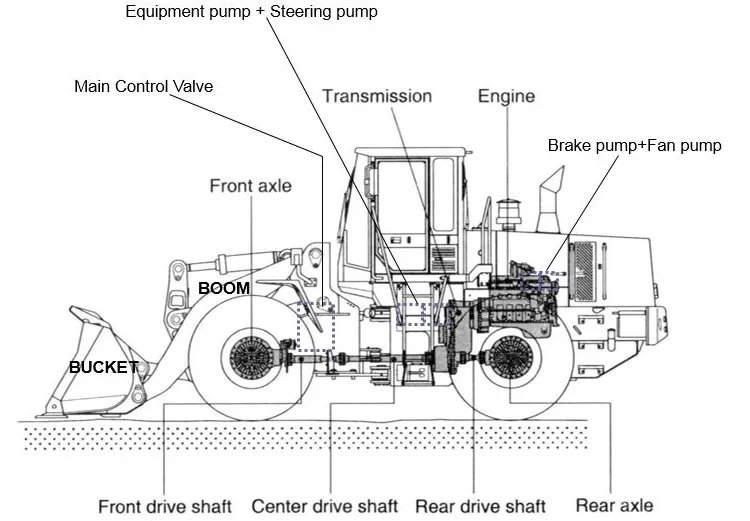 Equipment pump + Steering pump

Main Control Valve

Transmission

Engine

Brake pump+Fan pump

Front axle

BOOM

BUCKET

Front drive shaft

Center drive shaft

Rear drive shaft

Rear axle