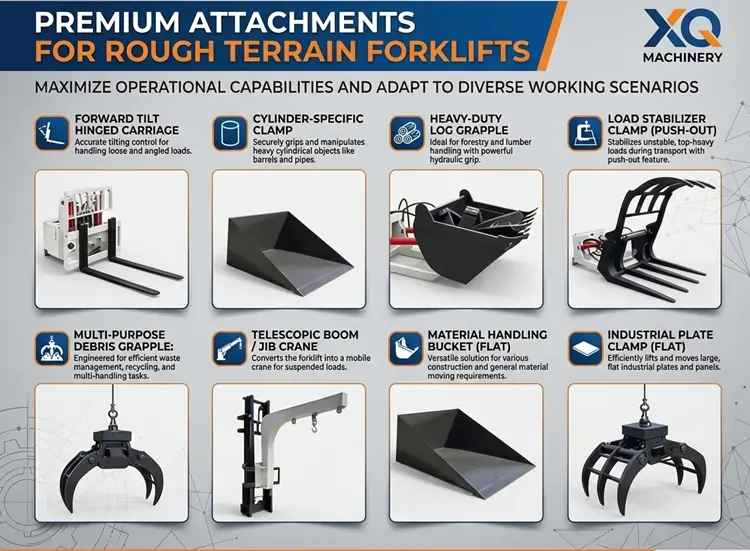 PREMIUM ATTACHMENTS
FOR ROUGH TERRAIN FORKLIFTS

XQ
MACHINERY

MAXIMIZE OPERATIONAL CAPABILITIES AND ADAPT TO DIVERSE WORKING SCENARIOS

FORWARD TILT HINGED CARRIAGE
Accurate tilting control for handling loose and angled loads.

CYLINDER-SPECIFIC CLAMP
Securely grips and manipulates heavy cylindrical objects like barrels and pipes.

HEAVY-DUTY LOG GRAPPLE
Ideal for forestry and lumber handling with powerful hydraulic grip.

LOAD STABILIZER CLAMP (PUSH-OUT)
Stabilizes unstable, top-heavy loads during transport with push-out feature.

MULTI-PURPOSE DEBRIS GRAPPLE:
Engineered for efficient waste management, recycling, and multi-handling tasks.

TELESCOPIC BOOM / JIB CRANE
Converts the forklift into a mobile crane for suspended loads.

MATERIAL HANDLING BUCKET (FLAT)
Versatile solution for various construction and general material moving requirements.

INDUSTRIAL PLATE CLAMP (FLAT)
Efficiently lifts and moves large, flat industrial plates and panels.